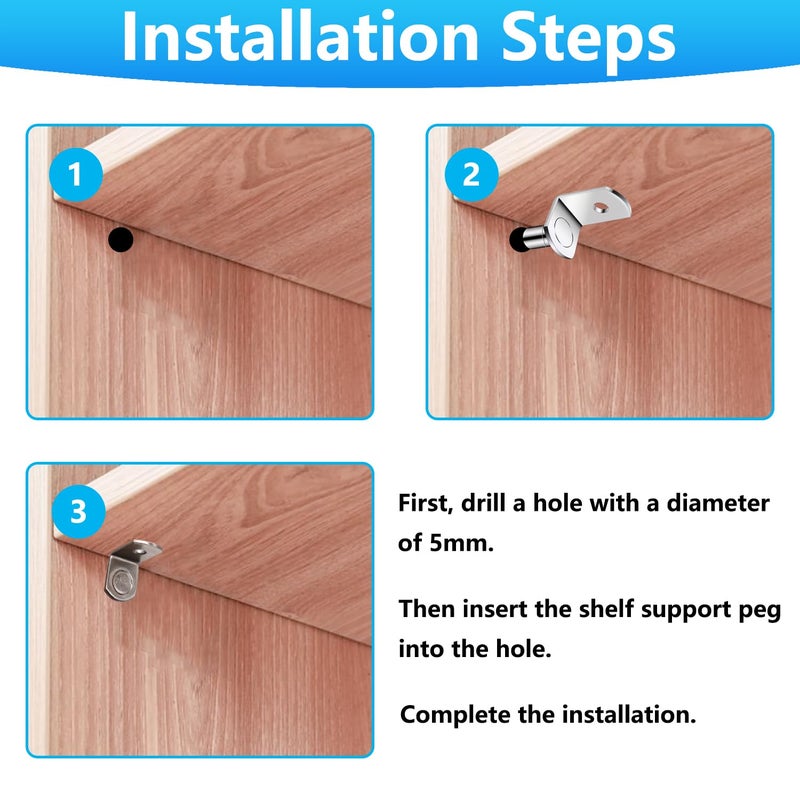 Installation Steps

1

2

3

First, drill a hole with a diameter of 5mm.

Then insert the shelf support peg into the hole.

Complete the installation.